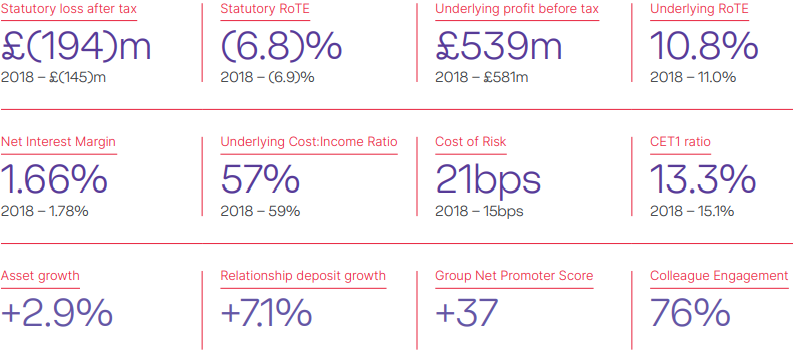 Statutory loss after tax
£(194)m
2018 – £(145)m

Statutory RoTE
(6.8)%
2018 – (6.9)%

Underlying profit before tax
£539m
2018 – £581m

Underlying RoTE
10.8%
2018 – 11.0%

Net Interest Margin
1.66%
2018 – 1.78%

Underlying Cost:Income Ratio
57%
2018 – 59%

Cost of Risk
21bps
2018 – 15bps

CET1 ratio
13.3%
2018 – 15.1%

Asset growth
+2.9%

Relationship deposit growth
+7.1%

Group Net Promoter Score
+37

Colleague Engagement
76%